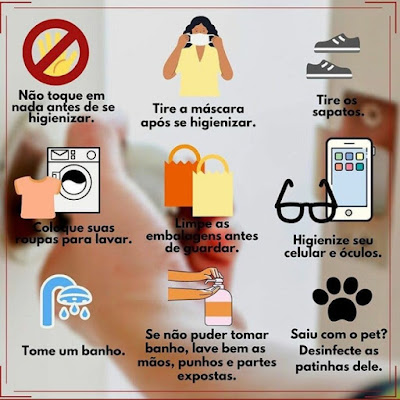 Não toque em nada antes de se higienizar.

Tire a máscara após se higienizar.

Tire os sapatos.

Coloque suas roupas para lavar.

Limpe as embalagens antes de guardar.

Higienize seu celular e óculos.

Tome um banho.

Se não puder tomar banho, lave bem as mãos, punhos e partes expostas.

Saiu com o pet? Desinfecte as patinhas dele.