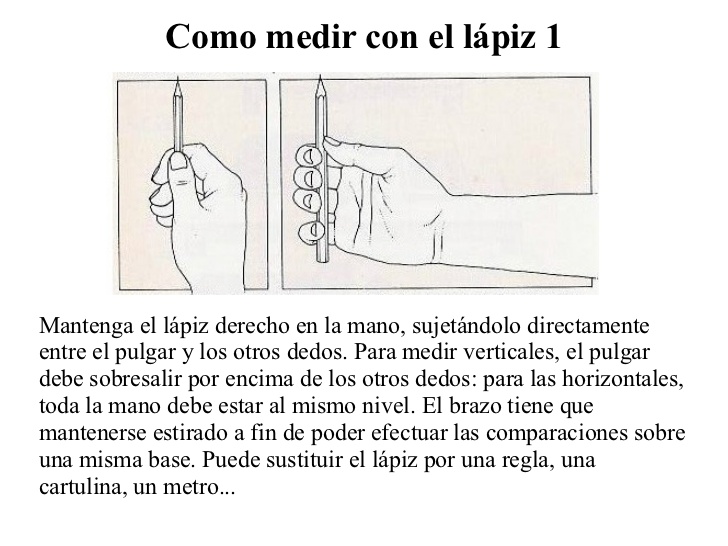 Como medir con el lápiz 1

Mantenga el lápiz derecho en la mano, sujetándolo directamente entre el pulgar y los otros dedos. Para medir verticales, el pulgar debe sobresalir por encima de los otros dedos: para las horizontales, toda la mano debe estar al mismo nivel. El brazo tiene que mantenerse estirado a fin de poder efectuar las comparaciones sobre una misma base. Puede sustituir el lápiz por una regla, una cartulina, un metro...