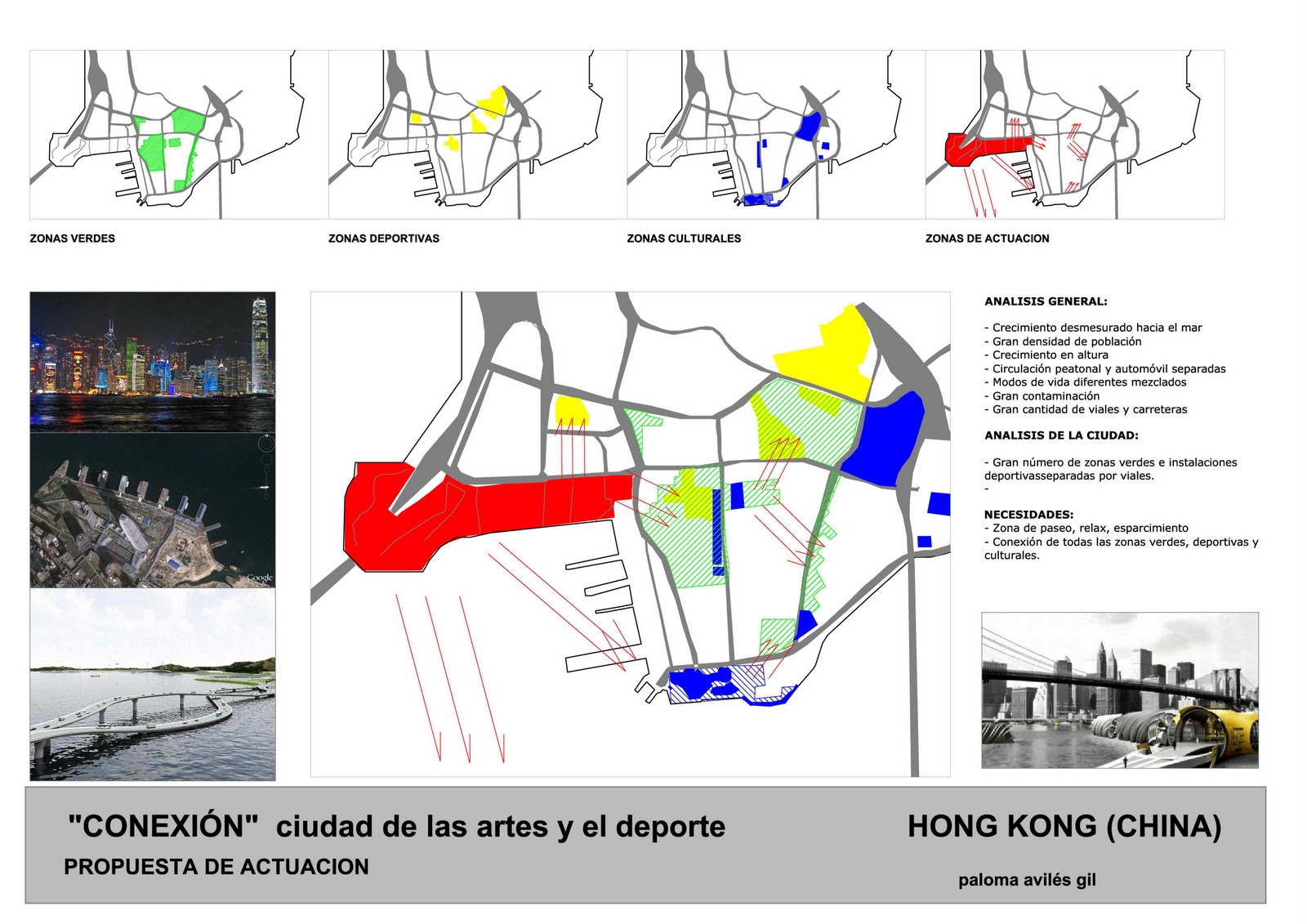 ZONAS VERDES

ZONAS DEPORTIVAS

ZONAS CULTURALES

ZONAS DE ACTUACION

Google

ANALISIS GENERAL:

- Crecimiento desmesurado hacia el mar
- Gran densidad de población
- Crecimiento en altura
- Circulación peatonal y automóvil separadas
- Modos de vida diferentes mezclados
- Gran contaminación
- Gran cantidad de viales y carreteras

ANALISIS DE LA CIUDAD:

- Gran número de zonas verdes e instalaciones deportivasseparadas por viales.
-

NECESIDADES:
- Zona de paseo, relax, esparcimiento
- Conexión de todas las zonas verdes, deportivas y culturales.

"CONEXIÓN" ciudad de las artes y el deporte

PROPUESTA DE ACTUACION

HONG KONG (CHINA)

paloma avilés gil