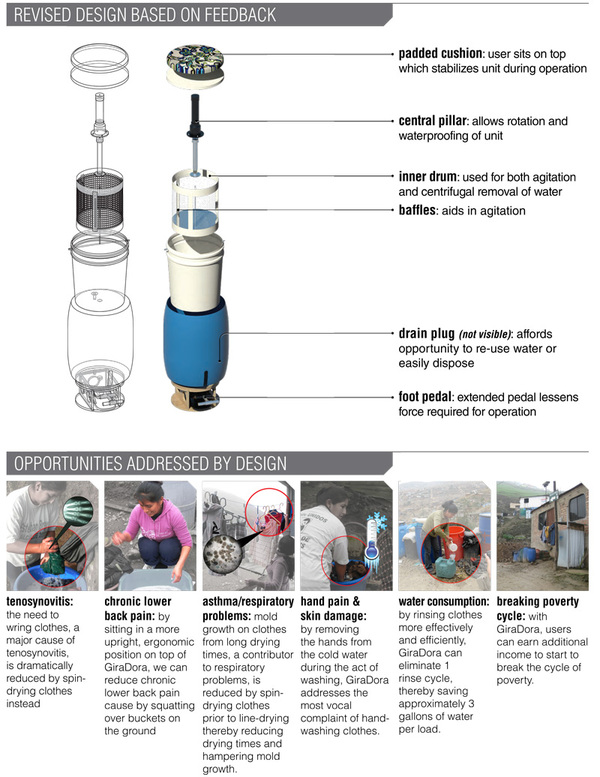 REVISED DESIGN BASED ON FEEDBACK

**padded cushion**: user sits on top which stabilizes unit during operation

**central pillar**: allows rotation and waterproofing of unit

**inner drum**: used for both agitation and centrifugal removal of water

**baffles**: aids in agitation

**drain plug** *(not visible)*: affords opportunity to re-use water or easily dispose

**foot pedal**: extended pedal lessens force required for operation

OPPORTUNITIES ADDRESSED BY DESIGN

**tenosynovitis:** the need to wring clothes, a major cause of tenosynovitis, is dramatically reduced by spin-drying clothes instead

**chronic lower back pain:** by sitting in a more upright, ergonomic position on top of GiraDora, we can reduce chronic lower back pain cause by squatting over buckets on the ground

**asthma/respiratory problems:** mold growth on clothes from long drying times, a contributor to respiratory problems, is reduced by spin-drying clothes prior to line-drying thereby reducing drying times and hampering mold growth.

**hand pain & skin damage:** by removing the hands from the cold water during the act of washing, GiraDora addresses the most vocal complaint of hand-washing clothes.

**water consumption:** by rinsing clothes more effectively and efficiently, GiraDora can eliminate 1 rinse cycle, thereby saving approximately 3 gallons of water per load.

**breaking poverty cycle:** with GiraDora, users can earn additional income to start to break the cycle of poverty.