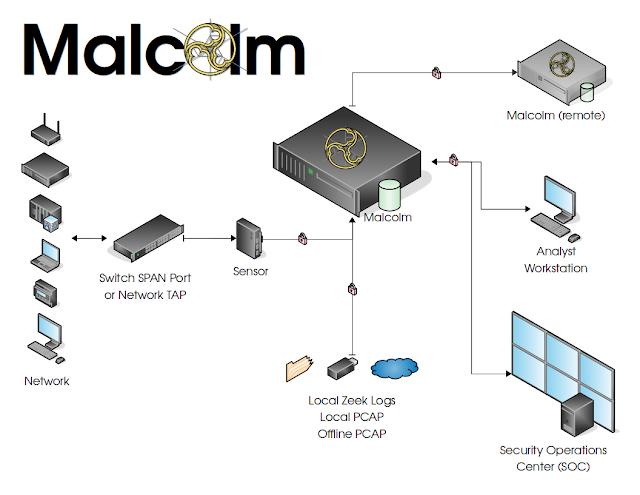 Malcolm

Malcolm (remote)

Malcolm

Analyst Workstation

Switch SPAN Port or Network TAP

Sensor

Network

Local Zeek Logs
Local PCAP
Offline PCAP

Security Operations Center (SOC)