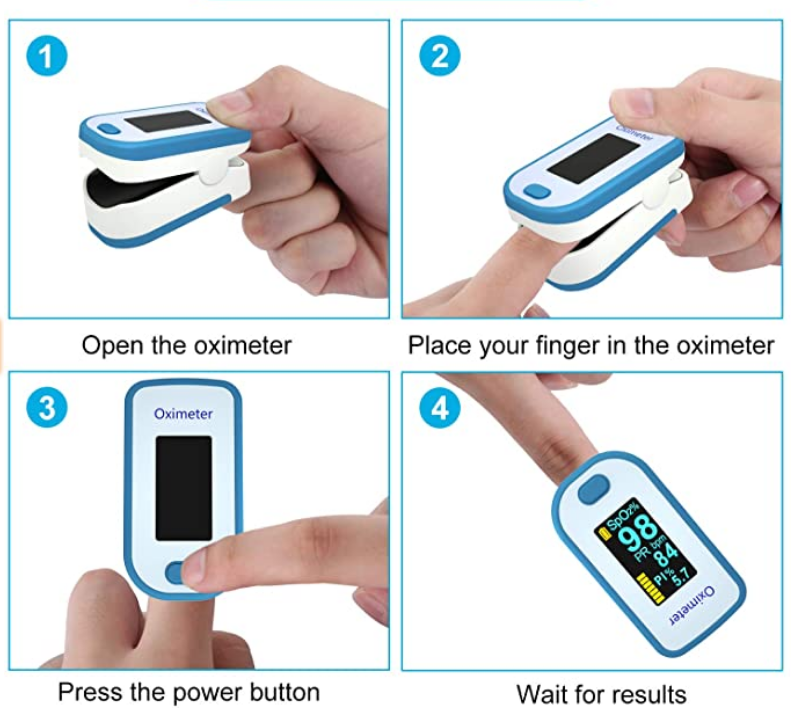 1

Open the oximeter

2

Oximeter

Place your finger in the oximeter

3

Oximeter

Press the power button

4

SpO2%
98
PR bpm
84
PI%
5.7
Oximeter

Wait for results