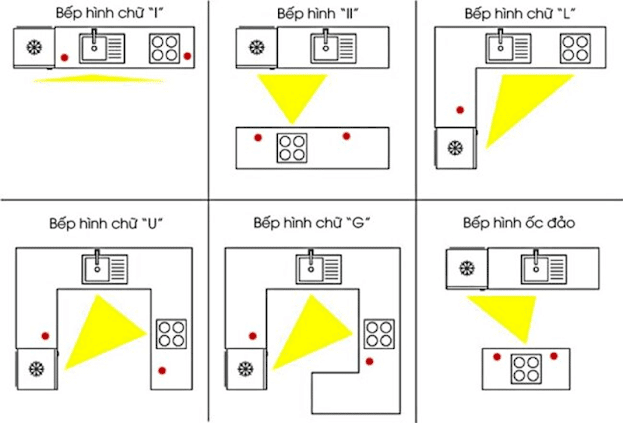 Bếp hình chữ "I"

Bếp hình "II"

Bếp hình chữ "L"

Bếp hình chữ "U"

Bếp hình chữ "G"

Bếp hình ốc đảo