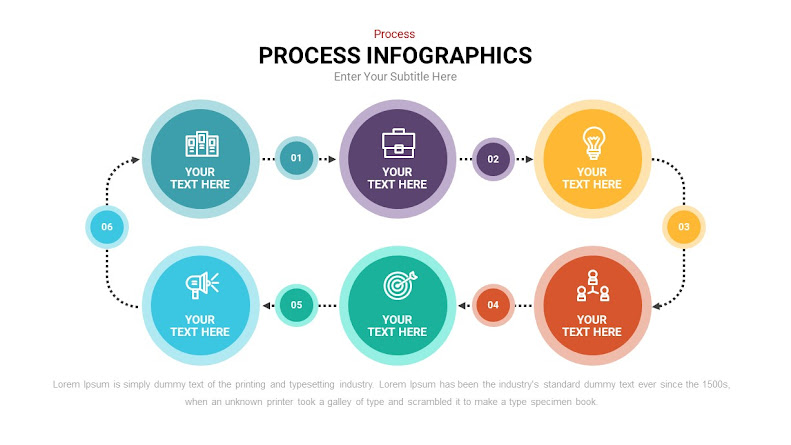 Process
PROCESS INFOGRAPHICS
Enter Your Subtitle Here

YOUR TEXT HERE
01
YOUR TEXT HERE
02
YOUR TEXT HERE
03
YOUR TEXT HERE
04
YOUR TEXT HERE
05
YOUR TEXT HERE
06

Lorem Ipsum is simply dummy text of the printing and typesetting industry. Lorem Ipsum has been the industry's standard dummy text ever since the 1500s, when an unknown printer took a galley of type and scrambled it to make a type specimen book.