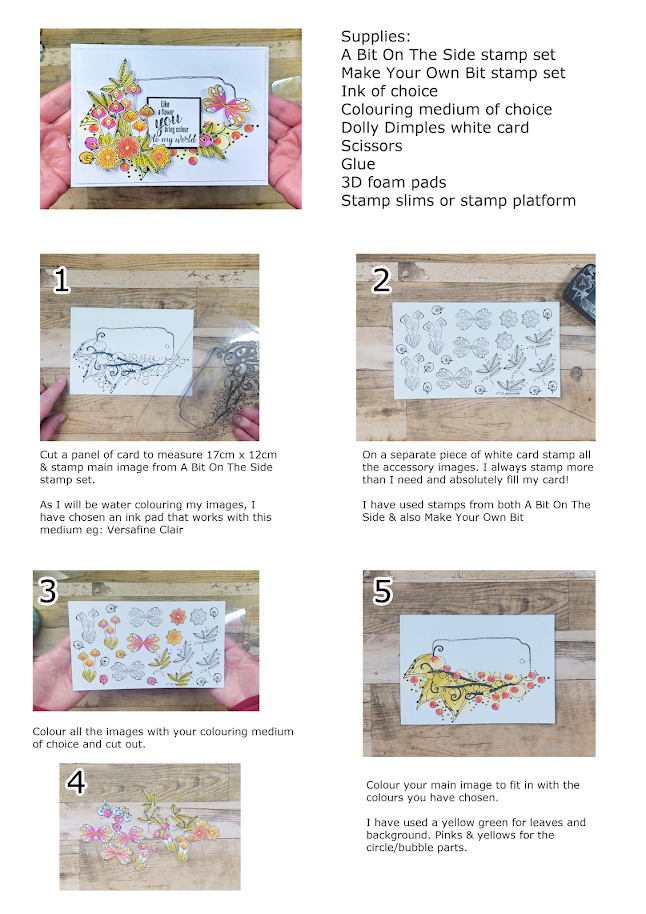 Like a flower you bring colour to my world

Supplies:
A Bit On The Side stamp set
Make Your Own Bit stamp set
Ink of choice
Colouring medium of choice
Dolly Dimples white card
Scissors
Glue
3D foam pads
Stamp slims or stamp platform

1

Cut a panel of card to measure 17cm x 12cm & stamp main image from A Bit On The Side stamp set.

As I will be water colouring my images, I have chosen an ink pad that works with this medium eg: Versafine Clair

2

On a separate piece of white card stamp all the accessory images. I always stamp more than I need and absolutely fill my card!

I have used stamps from both A Bit On The Side & also Make Your Own Bit

3

Colour all the images with your colouring medium of choice and cut out.

4

5

Colour your main image to fit in with the colours you have chosen.

I have used a yellow green for leaves and background. Pinks & yellows for the circle/bubble parts.