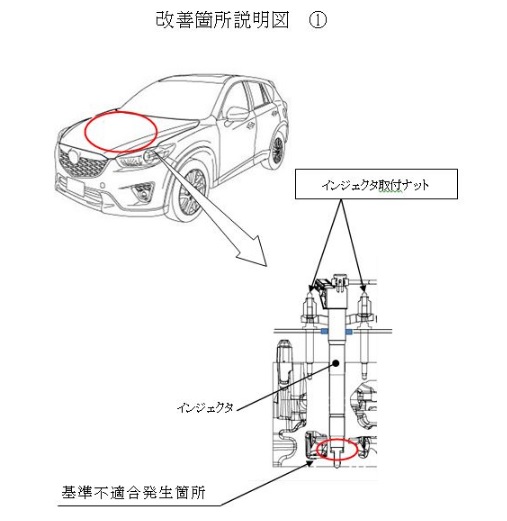 改善箇所説明図　①

インジェクタ取付ナット

インジェクタ

基準不適合発生箇所