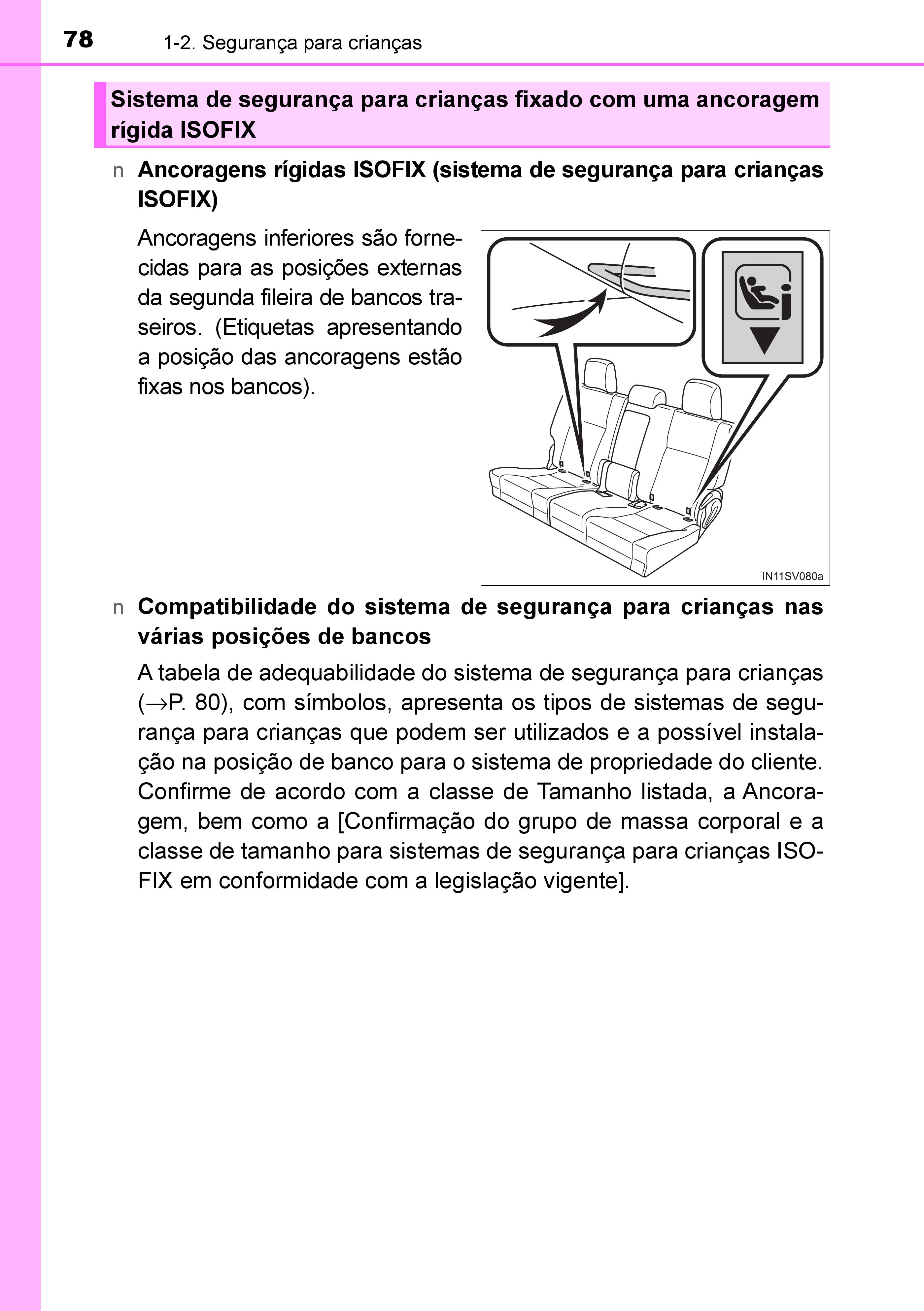 78 1-2. Segurança para crianças

Sistema de segurança para crianças fixado com uma ancoragem rígida ISOFIX

n Ancoragens rígidas ISOFIX (sistema de segurança para crianças ISOFIX)

Ancoragens inferiores são fornecidas para as posições externas da segunda fileira de bancos traseiros. (Etiquetas apresentando a posição das ancoragens estão fixas nos bancos).

IN11SV080a

n Compatibilidade do sistema de segurança para crianças nas várias posições de bancos

A tabela de adequabilidade do sistema de segurança para crianças (→P. 80), com símbolos, apresenta os tipos de sistemas de segurança para crianças que podem ser utilizados e a possível instalação na posição de banco para o sistema de propriedade do cliente. Confirme de acordo com a classe de Tamanho listada, a Ancoragem, bem como a [Confirmação do grupo de massa corporal e a classe de tamanho para sistemas de segurança para crianças ISOFIX em conformidade com a legislação vigente].