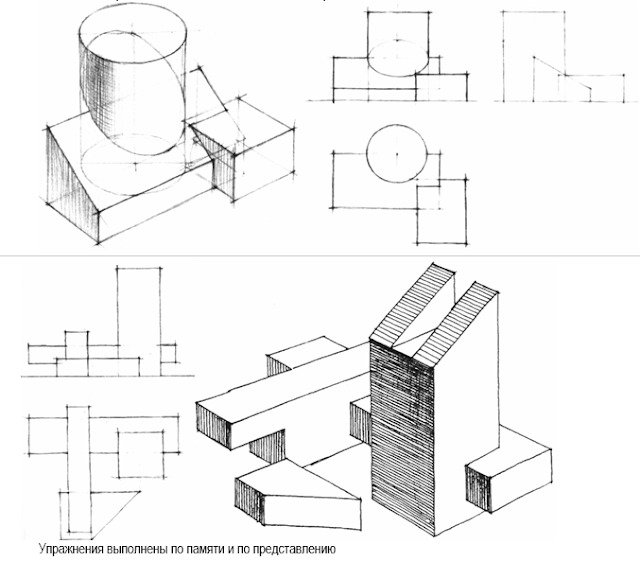 Упражнения выполнены по памяти и по представлению