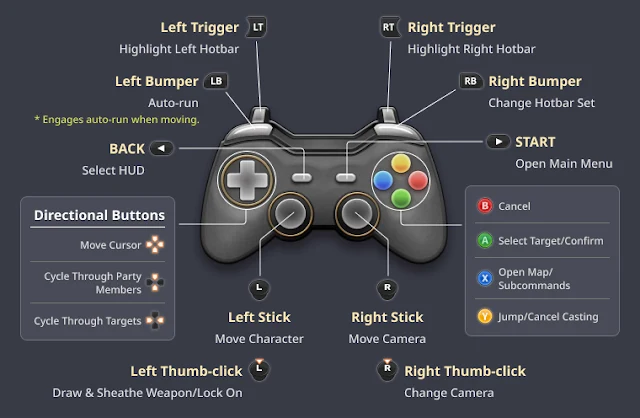 Left Trigger LT
Highlight Left Hotbar

RT Right Trigger
Highlight Right Hotbar

Left Bumper LB
Auto-run
* Engages auto-run when moving.

RB Right Bumper
Change Hotbar Set

BACK
Select HUD

START
Open Main Menu

Directional Buttons
Move Cursor
Cycle Through Party Members
Cycle Through Targets

B Cancel
A Select Target/Confirm
X Open Map/ Subcommands
Y Jump/Cancel Casting

L
Left Stick
Move Character

R
Right Stick
Move Camera

Left Thumb-click L
Draw & Sheathe Weapon/Lock On

R Right Thumb-click
Change Camera