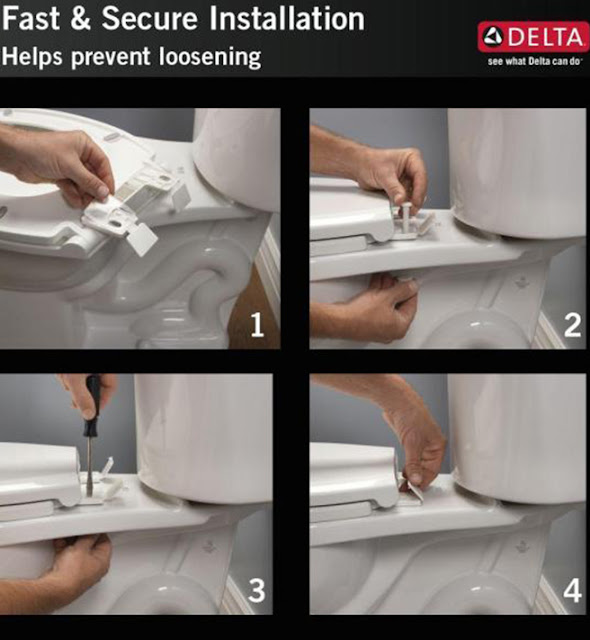 Fast & Secure Installation
Helps prevent loosening

DELTA
see what Delta can do

1

2

3

4