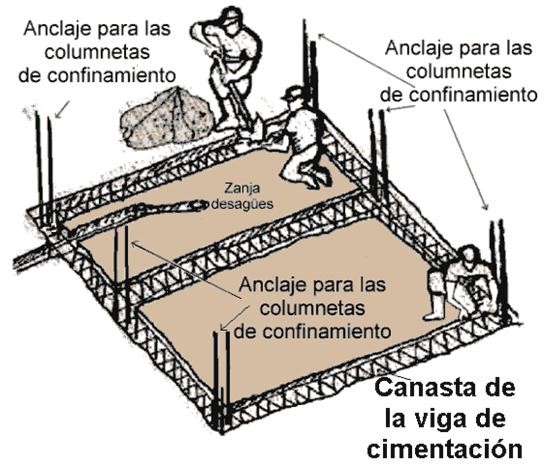 Anclaje para las columnetas de confinamiento

Anclaje para las columnetas de confinamiento

Zanja desagües

Anclaje para las columnetas de confinamiento

Canasta de la viga de cimentación