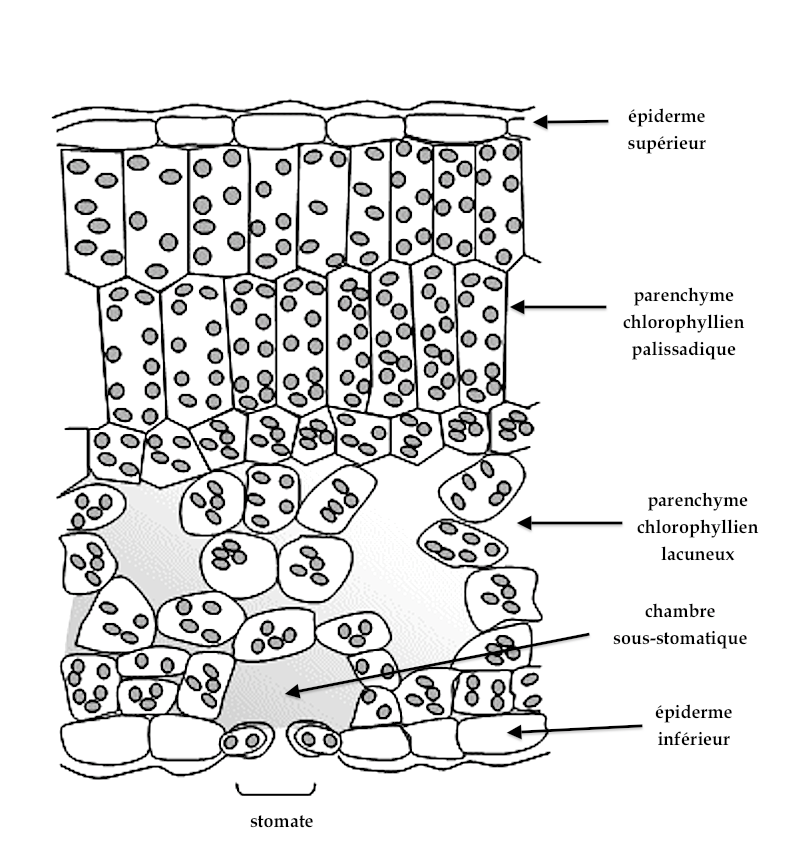 épiderme supérieur

parenchyme chlorophyllien palissadique

parenchyme chlorophyllien lacuneux

chambre sous-stomatique

épiderme inférieur

stomate