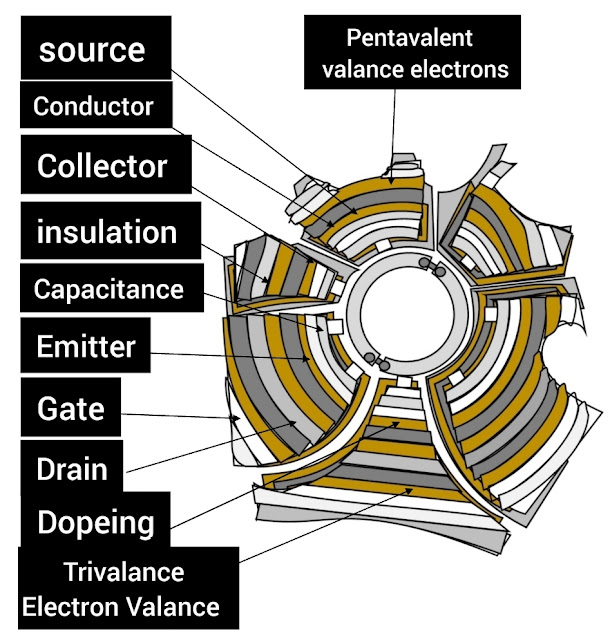 source

Conductor

Collector

insulation

Capacitance

Emitter

Gate

Drain

Dopeing

Trivalance Electron Valance

Pentavalent valance electrons