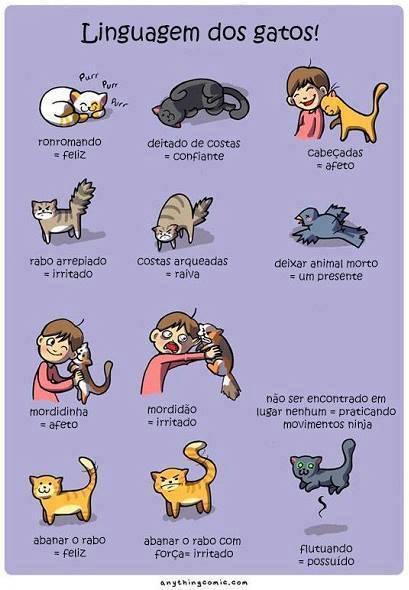 Linguagem dos gatos!

Purr
Purr
Purr

ronromando
= feliz

deitado de costas
= confiante

cabeçadas
= afeto

rabo arrepiado
= irritado

costas arqueadas
= raiva

deixar animal morto
= um presente

mordidinha
= afeto

mordidão
= irritado

não ser encontrado em lugar nenhum = praticando movimentos ninja

abanar o rabo
= feliz

abanar o rabo com força= irritado

flutuando
= possuído

anythingcomic.com