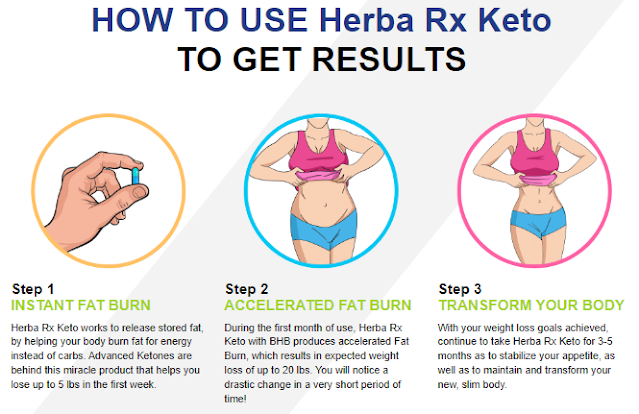 HOW TO USE Herba Rx Keto
TO GET RESULTS

Step 1
INSTANT FAT BURN
Herba Rx Keto works to release stored fat, by helping your body burn fat for energy instead of carbs. Advanced Ketones are behind this miracle product that helps you lose up to 5 lbs in the first week.

Step 2
ACCELERATED FAT BURN
During the first month of use, Herba Rx Keto with BHB produces accelerated Fat Burn, which results in expected weight loss of up to 20 lbs. You will notice a drastic change in a very short period of time!

Step 3
TRANSFORM YOUR BODY
With your weight loss goals achieved, continue to take Herba Rx Keto for 3-5 months as to stabilize your appetite, as well as to maintain and transform your new, slim body.