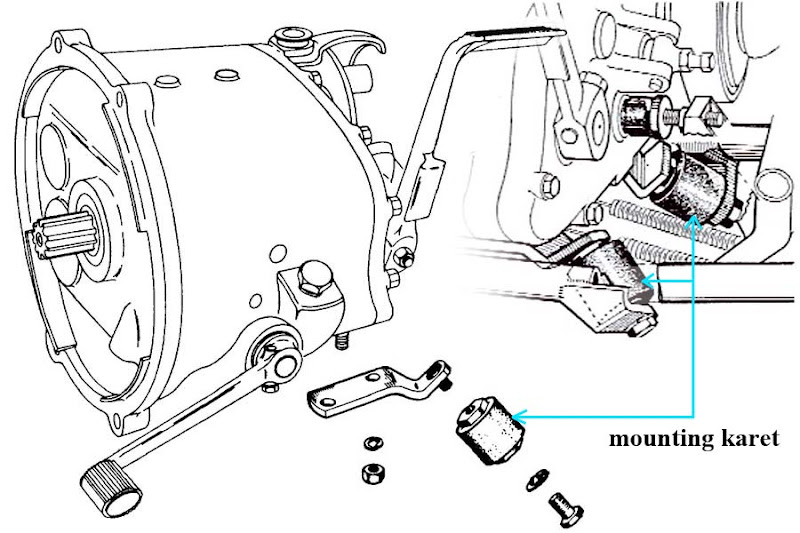 mounting karet