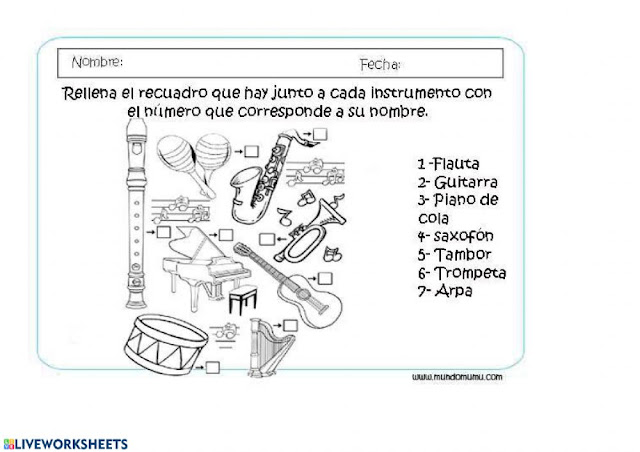 Nombre: Fecha:

Rellena el recuadro que hay junto a cada instrumento con el número que corresponde a su nombre.

1 -Flauta
2- Guitarra
3- Piano de cola
4- saxofón
5- Tambor
6- Trompeta
7- Arpa

www.mundomumu.com

LIVEWORKSHEETS