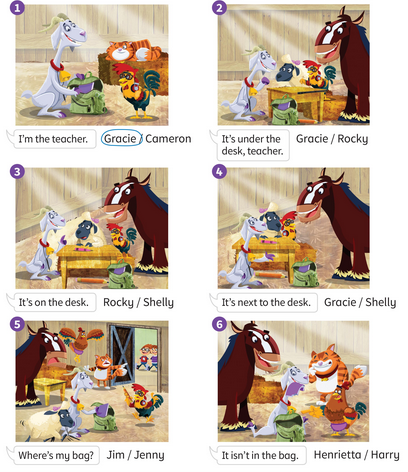 1

I'm the teacher. Gracie / Cameron

2

It's under the desk, teacher. Gracie / Rocky

3

It's on the desk. Rocky / Shelly

4

It's next to the desk. Gracie / Shelly

5

Where's my bag? Jim / Jenny

6

It isn't in the bag. Henrietta / Harry