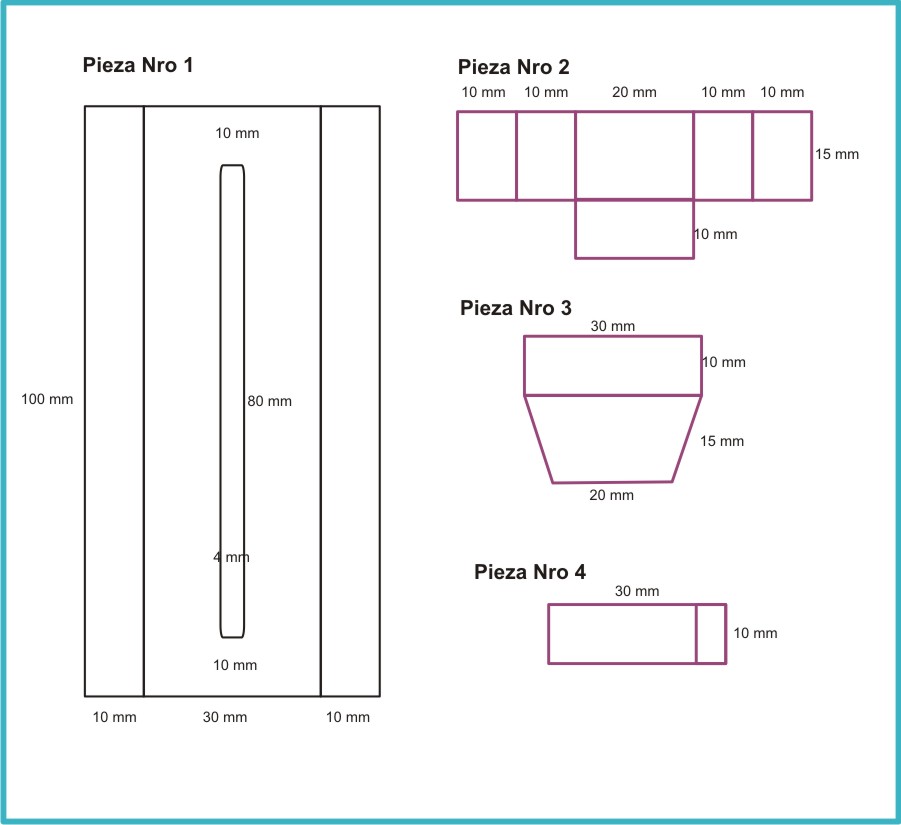 Pieza Nro 1

10 mm

100 mm

80 mm

4 mm

10 mm

10 mm 30 mm 10 mm

Pieza Nro 2

10 mm 10 mm 20 mm 10 mm 10 mm

15 mm

10 mm

Pieza Nro 3

30 mm

10 mm

15 mm

20 mm

Pieza Nro 4

30 mm

10 mm