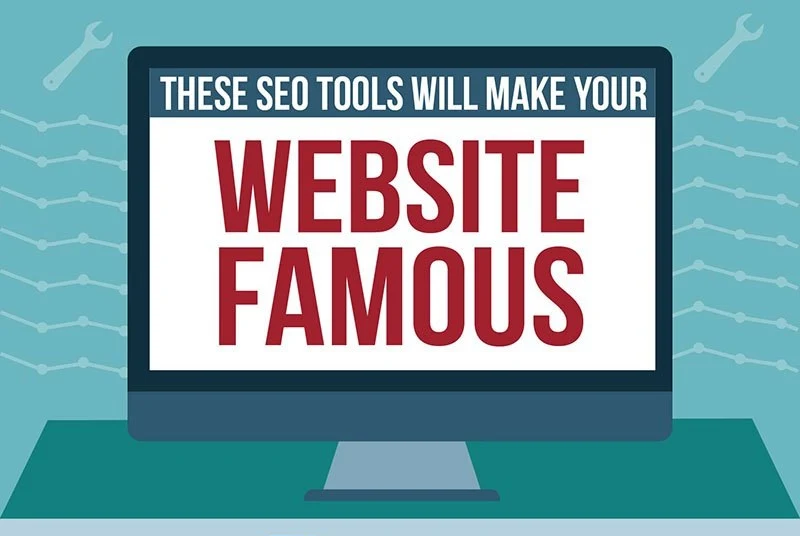 THESE SEO TOOLS WILL MAKE YOUR

WEBSITE FAMOUS