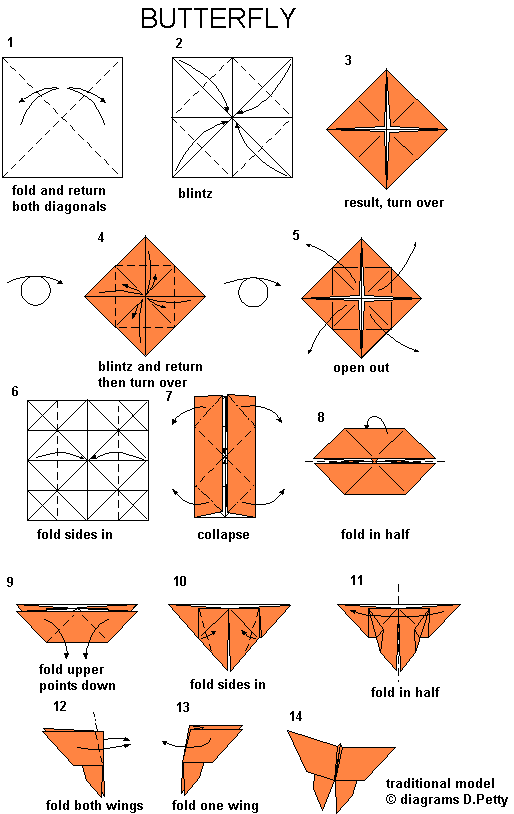 BUTTERFLY

1
fold and return both diagonals

2
blintz

3
result, turn over

4
blintz and return then turn over

5
open out

6
fold sides in

7
collapse

8
fold in half

9
fold upper points down

10
fold sides in

11
fold in half

12
fold both wings

13
fold one wing

14
traditional model
© diagrams D.Petty