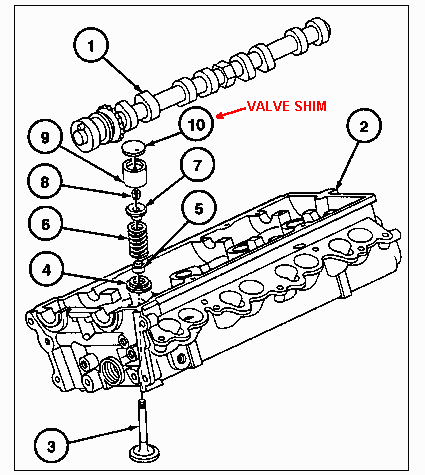 1
VALVE SHIM
10
2
9
7
8
5
6
4
3