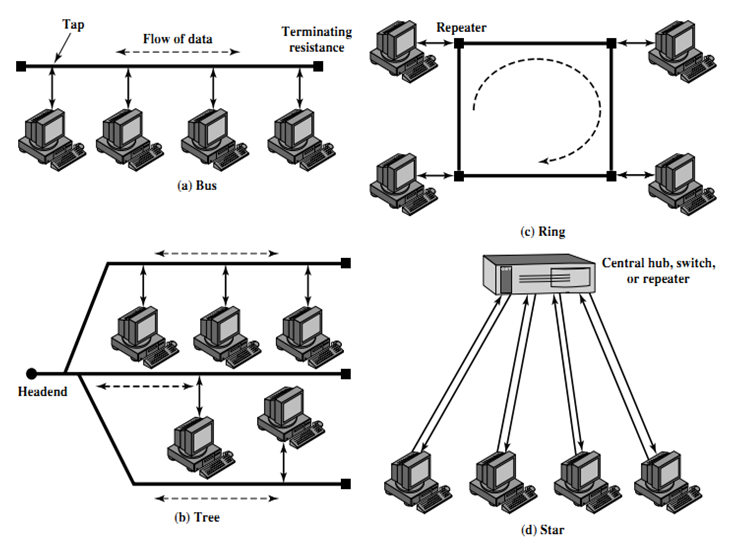 Tap

Flow of data

Terminating resistance

(a) Bus

Repeater

(c) Ring

Headend

(b) Tree

Central hub, switch, or repeater

(d) Star