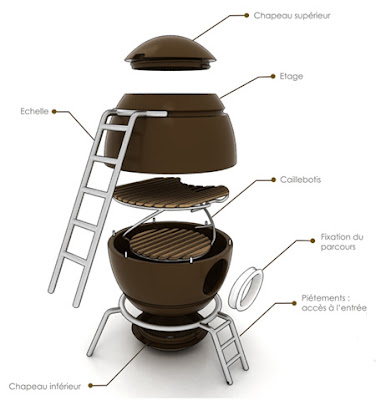 Chapeau supérieur

Etage

Echelle

Caillebotis

Fixation du parcours

Piétements : accès à l'entrée

Chapeau inférieur