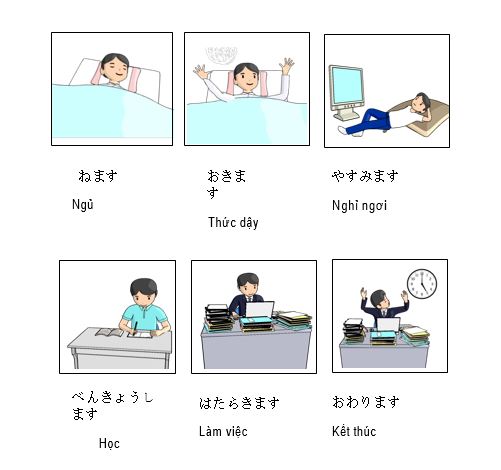 ねます
Ngủ

おきます
Thức dậy

やすみます
Nghỉ ngơi

べんきょうします
Học

はたらきます
Làm việc

おわります
Kết thúc