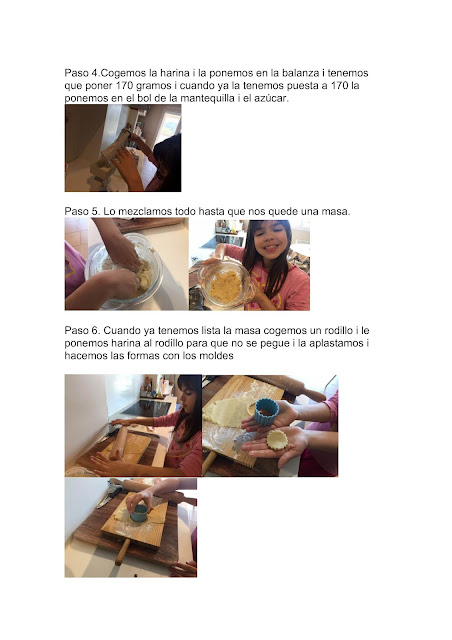 Paso 4.Cogemos la harina i la ponemos en la balanza i tenemos que poner 170 gramos i cuando ya la tenemos puesta a 170 la ponemos en el bol de la mantequilla i el azúcar.

Paso 5. Lo mezclamos todo hasta que nos quede una masa.

Paso 6. Cuando ya tenemos lista la masa cogemos un rodillo i le ponemos harina al rodillo para que no se pegue i la aplastamos i hacemos las formas con los moldes