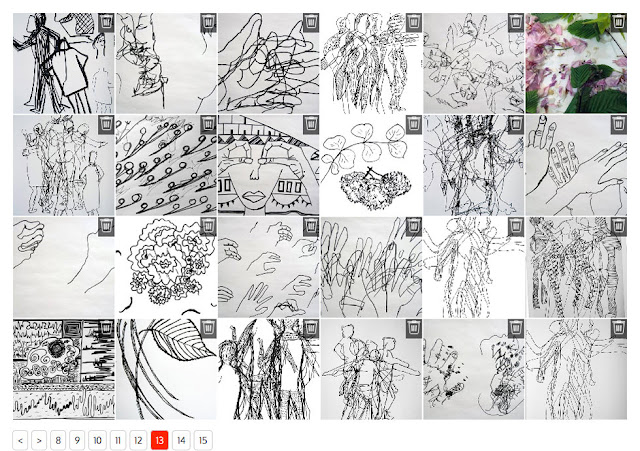 < > 8 9 10 11 12 13 14 15