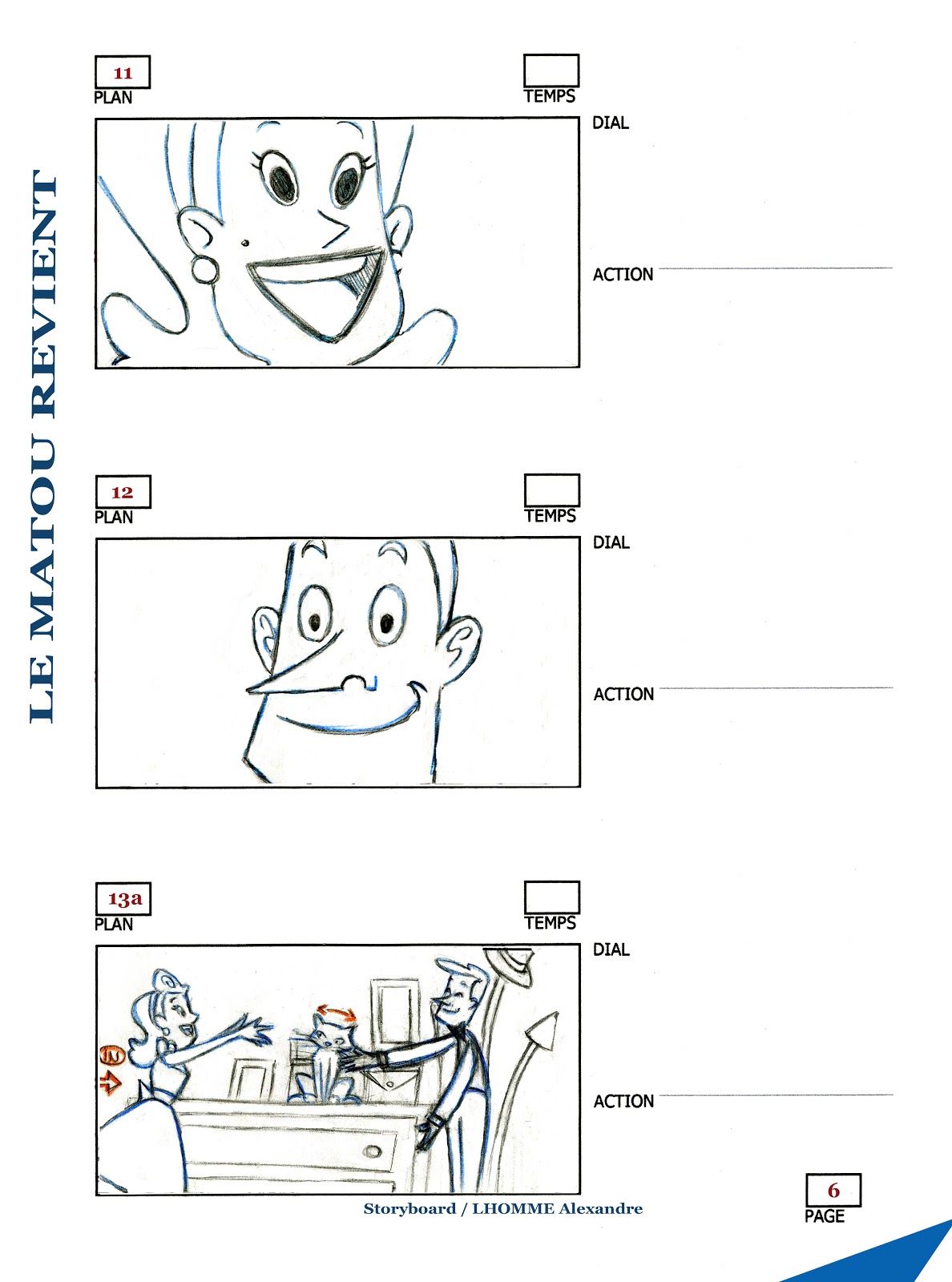 LE MATOU REVIENT

11
PLAN

TEMPS

DIAL

ACTION

12
PLAN

TEMPS

DIAL

ACTION

13a
PLAN

TEMPS

DIAL

ACTION

Storyboard / LHOMME Alexandre

6
PAGE