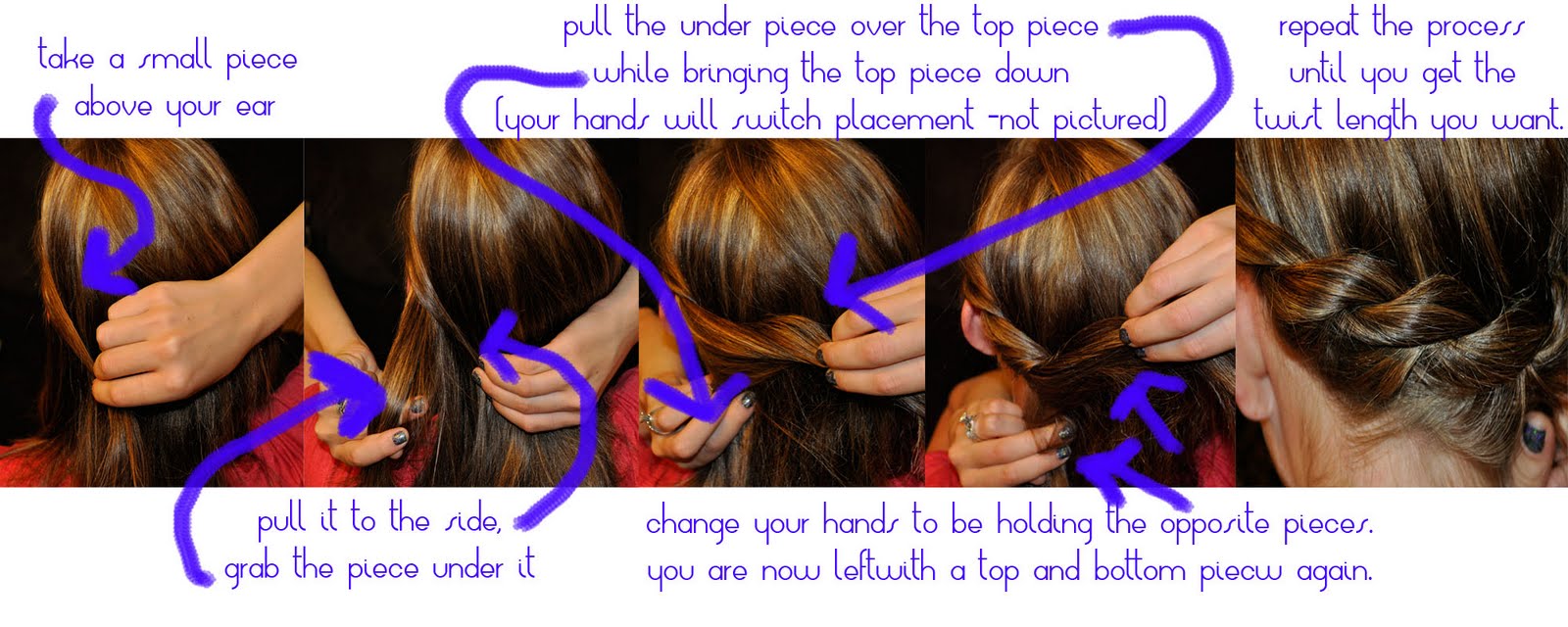 take a small piece above your ear

pull the under piece over the top piece while bringing the top piece down (your hands will switch placement -not pictured)

repeat the process until you get the twist length you want.

pull it to the side, grab the piece under it

change your hands to be holding the opposite pieces. you are now leftwith a top and bottom piecw again.