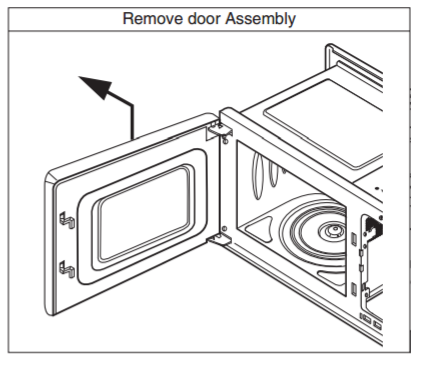 Remove door Assembly