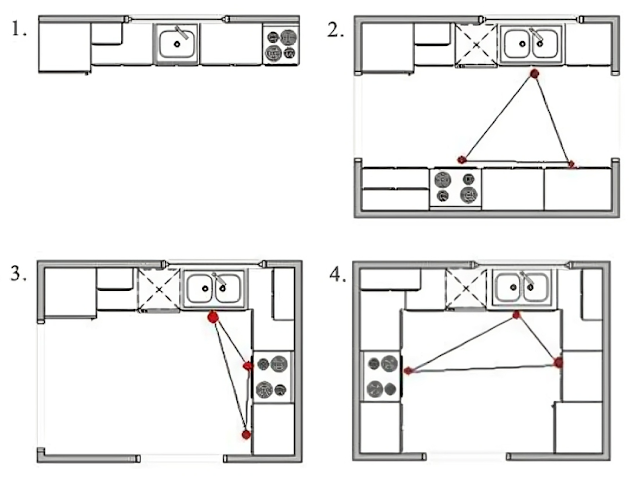 1.

2.

3.

4.