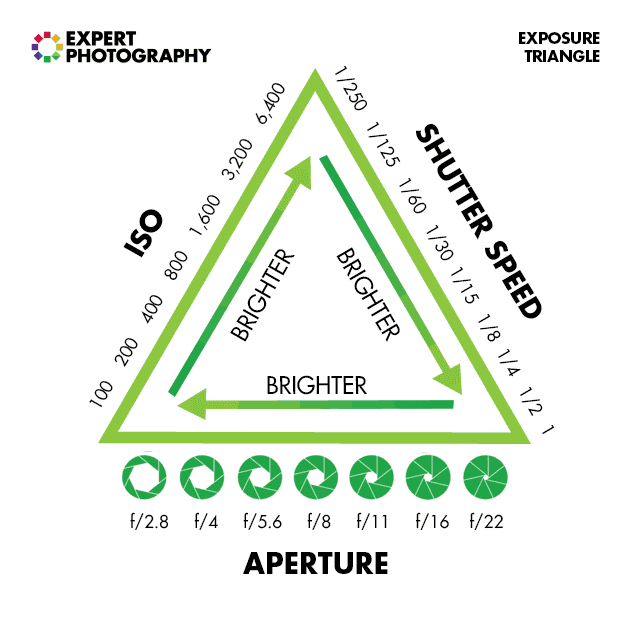 EXPERT PHOTOGRAPHY

EXPOSURE TRIANGLE

ISO

100 200 400 800 1,600 3,200 6,400

SHUTTER SPEED

1/250 1/125 1/60 1/30 1/15 1/8 1/4 1/2 1

BRIGHTER

BRIGHTER

BRIGHTER

f/2.8 f/4 f/5.6 f/8 f/11 f/16 f/22

APERTURE