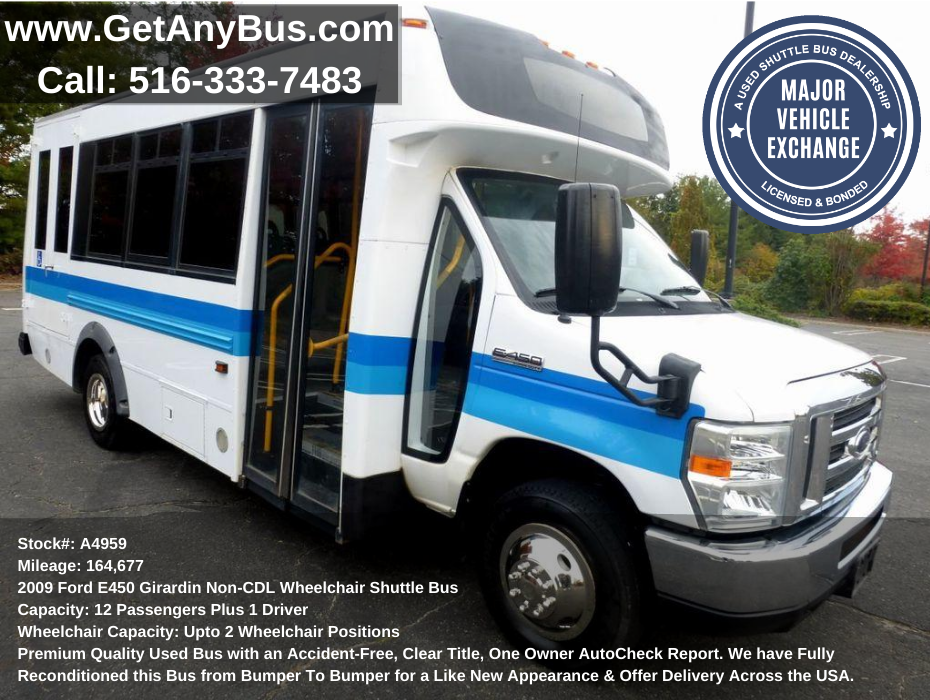 www.GetAnyBus.com
Call: 516-333-7483

A USED SHUTTLE BUS DEALERSHIP
MAJOR VEHICLE EXCHANGE
LICENSED & BONDED

E450

Stock#: A4959
Mileage: 164,677
2009 Ford E450 Girardin Non-CDL Wheelchair Shuttle Bus
Capacity: 12 Passengers Plus 1 Driver
Wheelchair Capacity: Upto 2 Wheelchair Positions
Premium Quality Used Bus with an Accident-Free, Clear Title, One Owner AutoCheck Report. We have Fully Reconditioned this Bus from Bumper To Bumper for a Like New Appearance & Offer Delivery Across the USA.