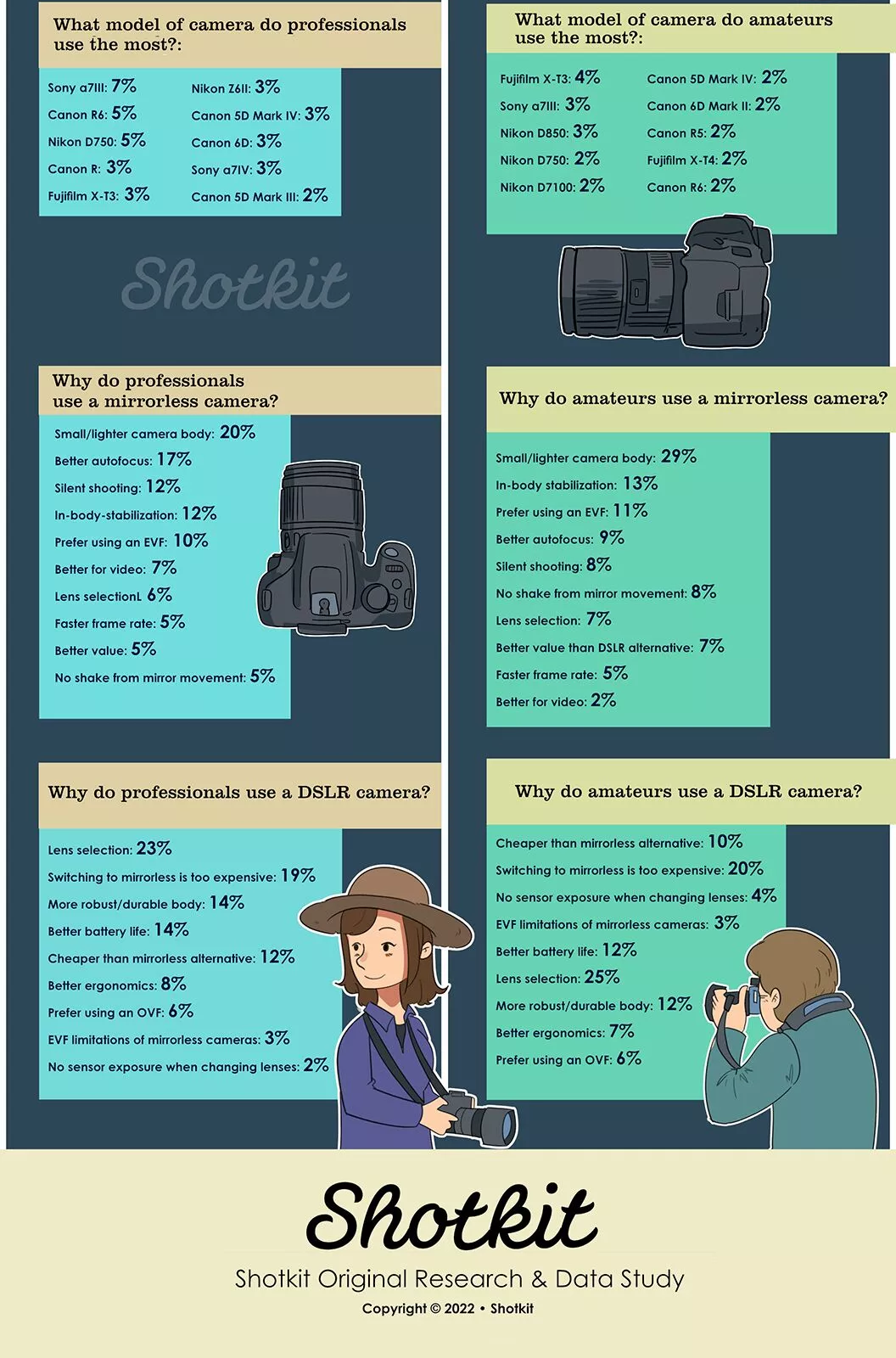 What model of camera do professionals use the most?:

Sony a7III: 7%
Canon R6: 5%
Nikon D750: 5%
Canon R: 3%
Fujifilm X-T3: 3%

Nikon Z6II: 3%
Canon 5D Mark IV: 3%
Canon 6D: 3%
Sony a7IV: 3%
Canon 5D Mark III: 2%

Shotkit

Why do professionals use a mirrorless camera?

Small/lighter camera body: 20%
Better autofocus: 17%
Silent shooting: 12%
In-body-stabilization: 12%
Prefer using an EVF: 10%
Better for video: 7%
Lens selectionL 6%
Faster frame rate: 5%
Better value: 5%
No shake from mirror movement: 5%

Why do professionals use a DSLR camera?

Lens selection: 23%
Switching to mirrorless is too expensive: 19%
More robust/durable body: 14%
Better battery life: 14%
Cheaper than mirrorless alternative: 12%
Better ergonomics: 8%
Prefer using an OVF: 6%
EVF limitations of mirrorless cameras: 3%
No sensor exposure when changing lenses: 2%

What model of camera do amateurs use the most?:

Fujifilm X-T3: 4%
Sony a7III: 3%
Nikon D850: 3%
Nikon D750: 2%
Nikon D7100: 2%

Canon 5D Mark IV: 2%
Canon 6D Mark II: 2%
Canon R5: 2%
Fujifilm X-T4: 2%
Canon R6: 2%

Why do amateurs use a mirrorless camera?

Small/lighter camera body: 29%
In-body stabilization: 13%
Prefer using an EVF: 11%
Better autofocus: 9%
Silent shooting: 8%
No shake from mirror movement: 8%
Lens selection: 7%
Better value than DSLR alternative: 7%
Faster frame rate: 5%
Better for video: 2%

Why do amateurs use a DSLR camera?

Cheaper than mirrorless alternative: 10%
Switching to mirrorless is too expensive: 20%
No sensor exposure when changing lenses: 4%
EVF limitations of mirrorless cameras: 3%
Better battery life: 12%
Lens selection: 25%
More robust/durable body: 12%
Better ergonomics: 7%
Prefer using an OVF: 6%

Shotkit
Shotkit Original Research & Data Study
Copyright © 2022 • Shotkit