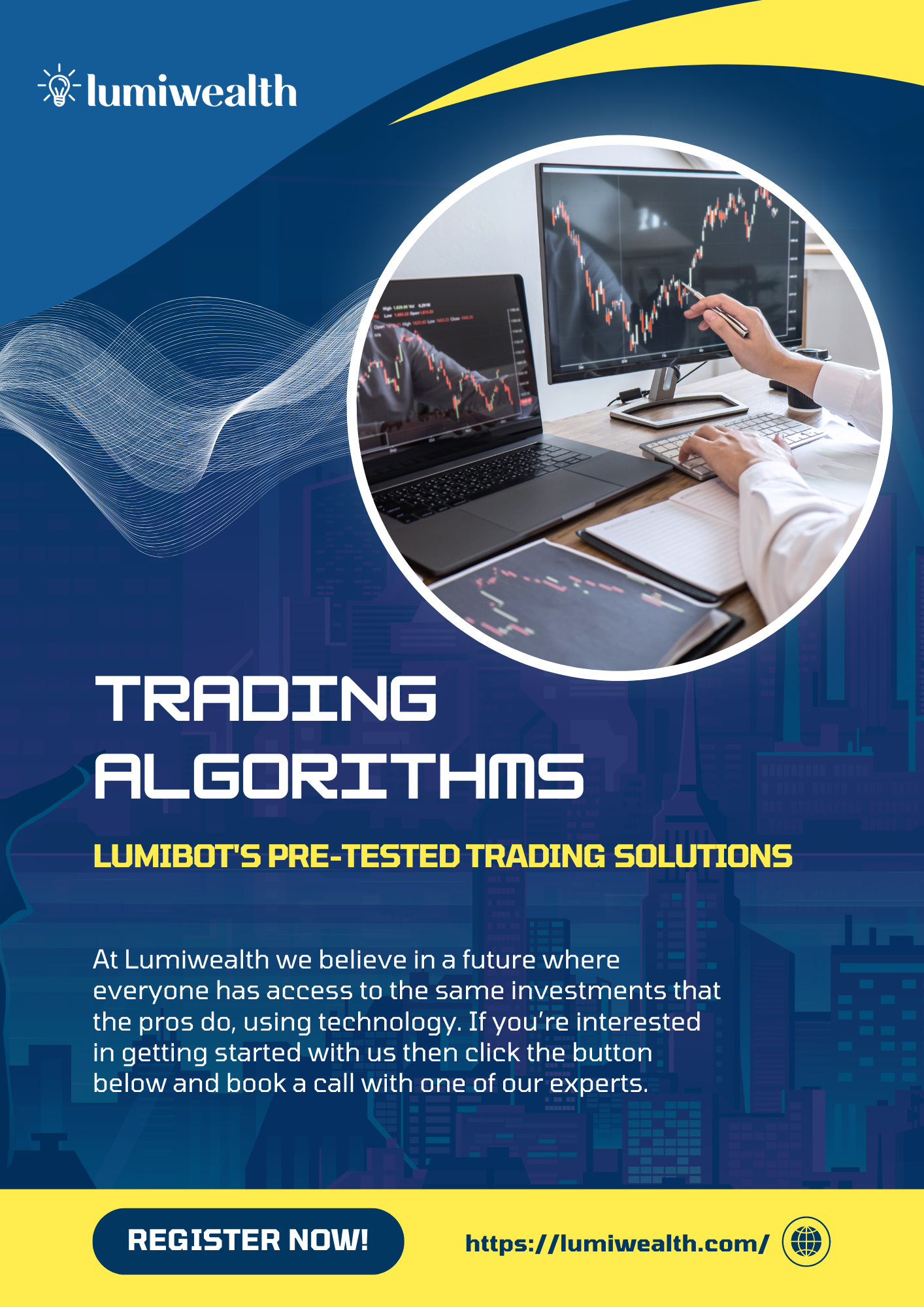 lumiwealth

TRADING ALGORITHMS

LUMIBOT'S PRE-TESTED TRADING SOLUTIONS

At Lumiwealth we believe in a future where everyone has access to the same investments that the pros do, using technology. If you're interested in getting started with us then click the button below and book a call with one of our experts.

REGISTER NOW!

https://lumiwealth.com/