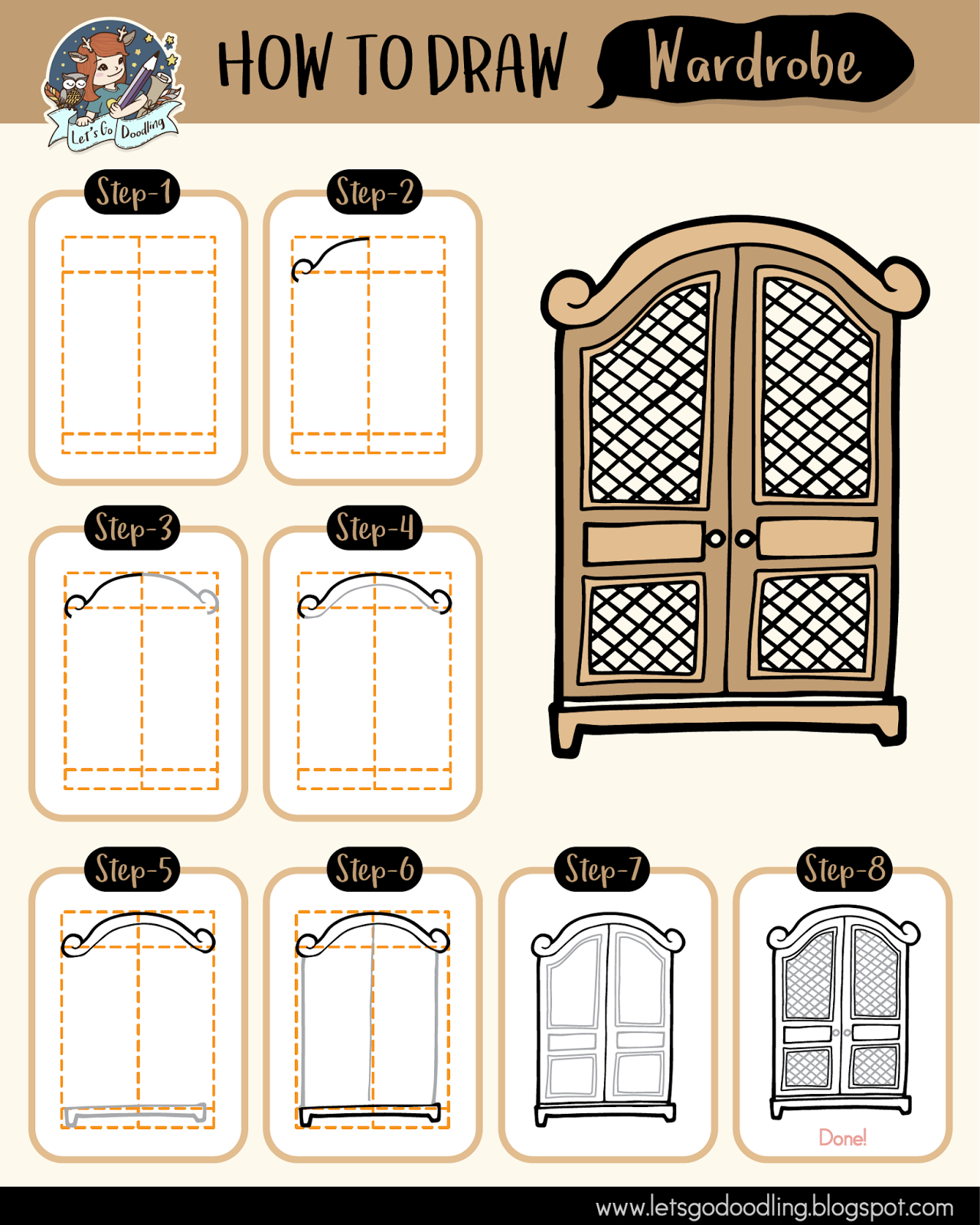 Let's Go Doodling

HOW TO DRAW Wardrobe

Step-1

Step-2

Step-3

Step-4

Step-5

Step-6

Step-7

Step-8

Done!

www.letsgodoodling.blogspot.com