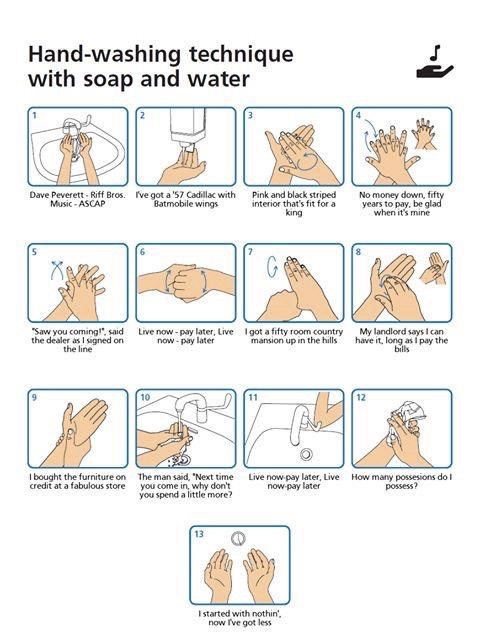 Hand-washing technique with soap and water

1
Dave Peverett - Riff Bros. Music - ASCAP

2
I've got a '57 Cadillac with Batmobile wings

3
Pink and black striped interior that's fit for a king

4
No money down, fifty years to pay, be glad when it's mine

5
"Saw you coming!", said the dealer as I signed on the line

6
Live now - pay later, Live now - pay later

7
I got a fifty room country mansion up in the hills

8
My landlord says I can have it, long as I pay the bills

9
I bought the furniture on credit at a fabulous store

10
The man said, "Next time you come in, why don't you spend a little more?

11
Live now-pay later, Live now-pay later

12
How many possesions do I possess?

13
I started with nothin', now I've got less