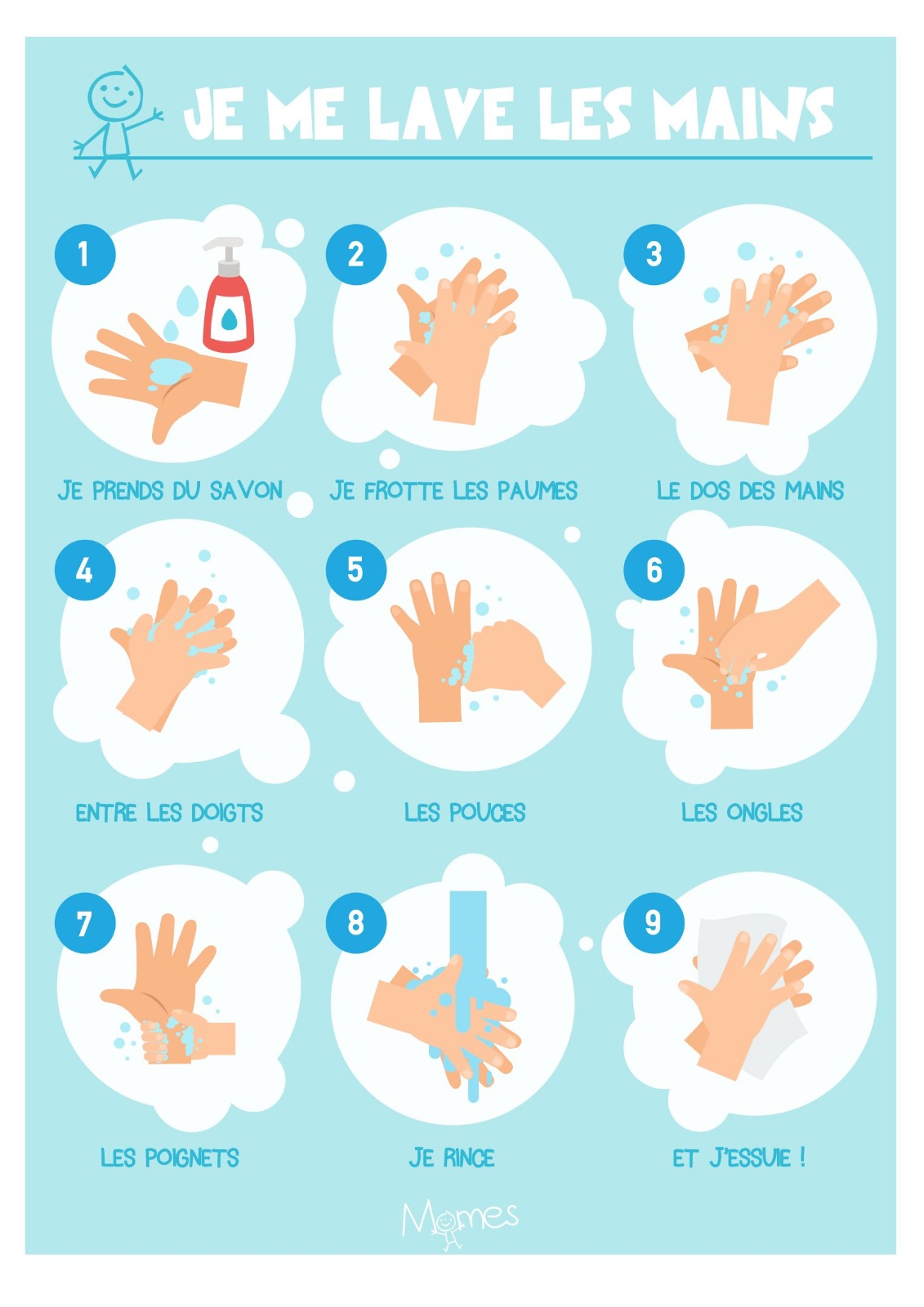 JE ME LAVE LES MAINS

1

JE PRENDS DU SAVON

2

JE FROTTE LES PAUMES

3

LE DOS DES MAINS

4

ENTRE LES DOIGTS

5

LES POUCES

6

LES ONGLES

7

LES POIGNETS

8

JE RINCE

9

ET J'ESSUIE !

Momes