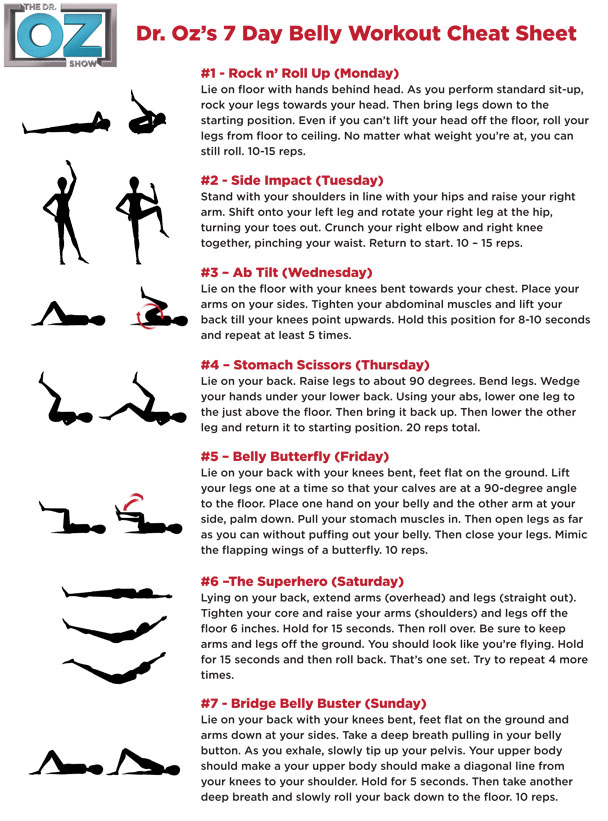 THE DR. OZ SHOW

Dr. Oz's 7 Day Belly Workout Cheat Sheet

#1 - Rock n' Roll Up (Monday)
Lie on floor with hands behind head. As you perform standard sit-up, rock your legs towards your head. Then bring legs down to the starting position. Even if you can't lift your head off the floor, roll your legs from floor to ceiling. No matter what weight you're at, you can still roll. 10-15 reps.

#2 - Side Impact (Tuesday)
Stand with your shoulders in line with your hips and raise your right arm. Shift onto your left leg and rotate your right leg at the hip, turning your toes out. Crunch your right elbow and right knee together, pinching your waist. Return to start. 10 – 15 reps.

#3 – Ab Tilt (Wednesday)
Lie on the floor with your knees bent towards your chest. Place your arms on your sides. Tighten your abdominal muscles and lift your back till your knees point upwards. Hold this position for 8-10 seconds and repeat at least 5 times.

#4 – Stomach Scissors (Thursday)
Lie on your back. Raise legs to about 90 degrees. Bend legs. Wedge your hands under your lower back. Using your abs, lower one leg to the just above the floor. Then bring it back up. Then lower the other leg and return it to starting position. 20 reps total.

#5 – Belly Butterfly (Friday)
Lie on your back with your knees bent, feet flat on the ground. Lift your legs one at a time so that your calves are at a 90-degree angle to the floor. Place one hand on your belly and the other arm at your side, palm down. Pull your stomach muscles in. Then open legs as far as you can without puffing out your belly. Then close your legs. Mimic the flapping wings of a butterfly. 10 reps.

#6 –The Superhero (Saturday)
Lying on your back, extend arms (overhead) and legs (straight out). Tighten your core and raise your arms (shoulders) and legs off the floor 6 inches. Hold for 15 seconds. Then roll over. Be sure to keep arms and legs off the ground. You should look like you're flying. Hold for 15 seconds and then roll back. That's one set. Try to repeat 4 more times.

#7 - Bridge Belly Buster (Sunday)
Lie on your back with your knees bent, feet flat on the ground and arms down at your sides. Take a deep breath pulling in your belly button. As you exhale, slowly tip up your pelvis. Your upper body should make a your upper body should make a diagonal line from your knees to your shoulder. Hold for 5 seconds. Then take another deep breath and slowly roll your back down to the floor. 10 reps.