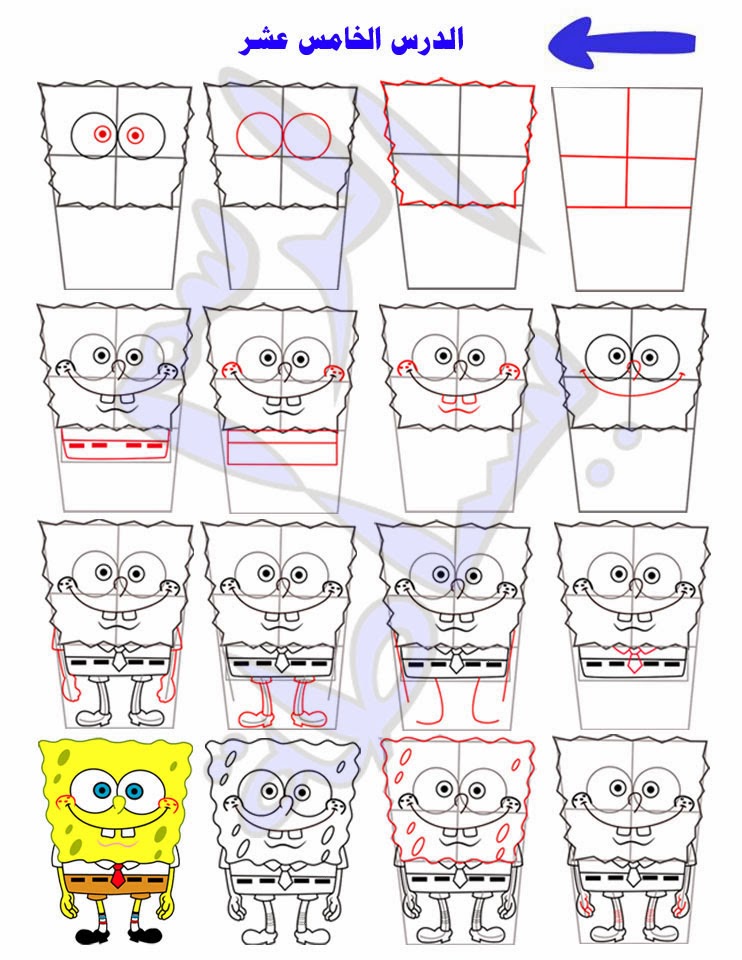 الدرس الخامس عشر