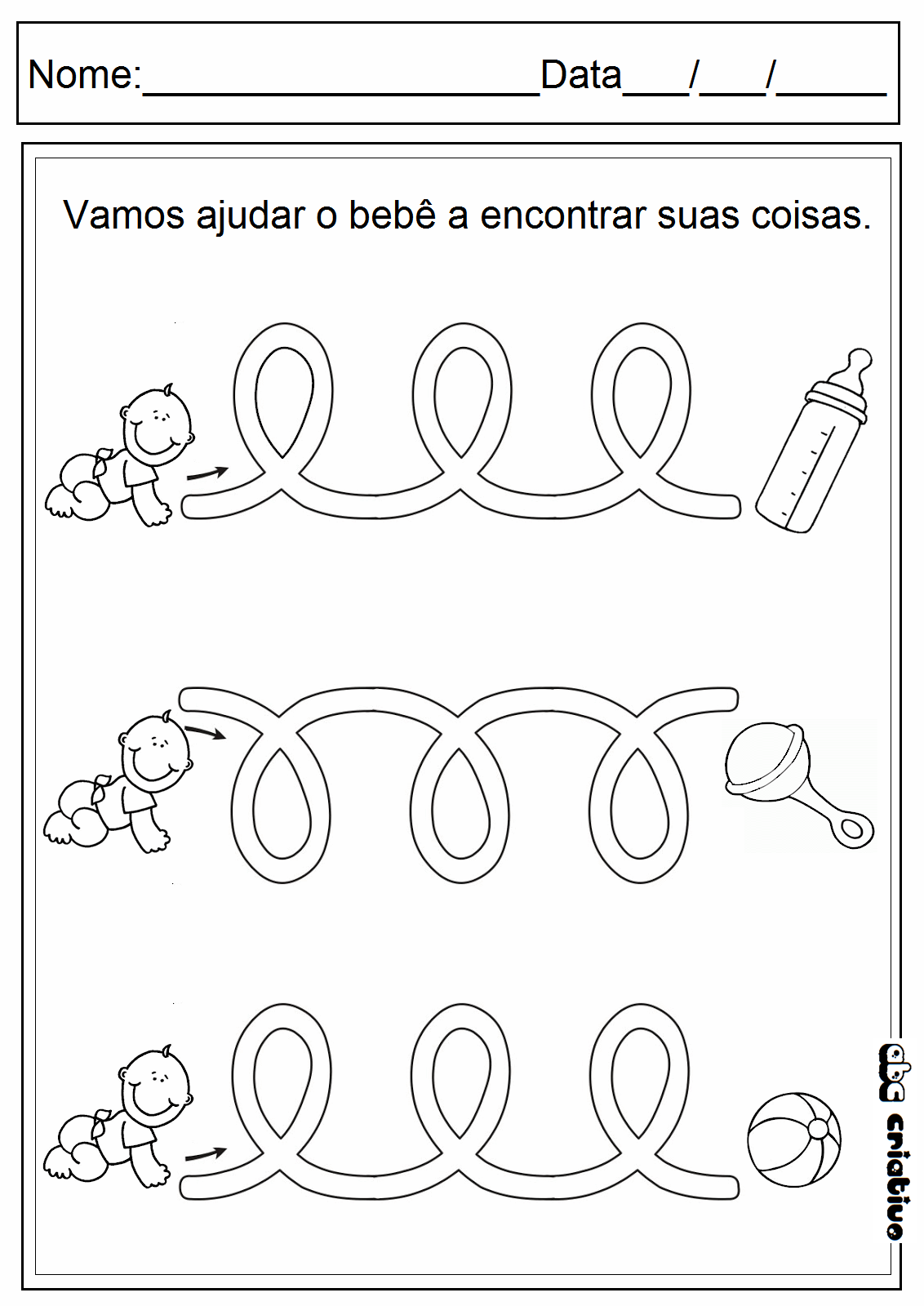 Nome:____________________Data___/___/_____

Vamos ajudar o bebê a encontrar suas coisas.

abc criativo