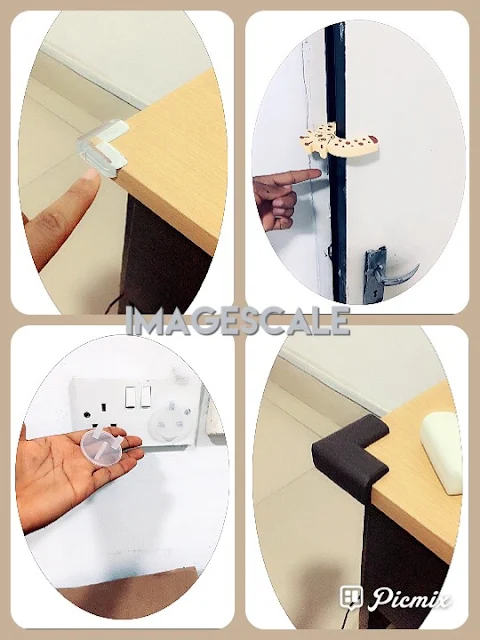 IMAGESCALE

Picmix