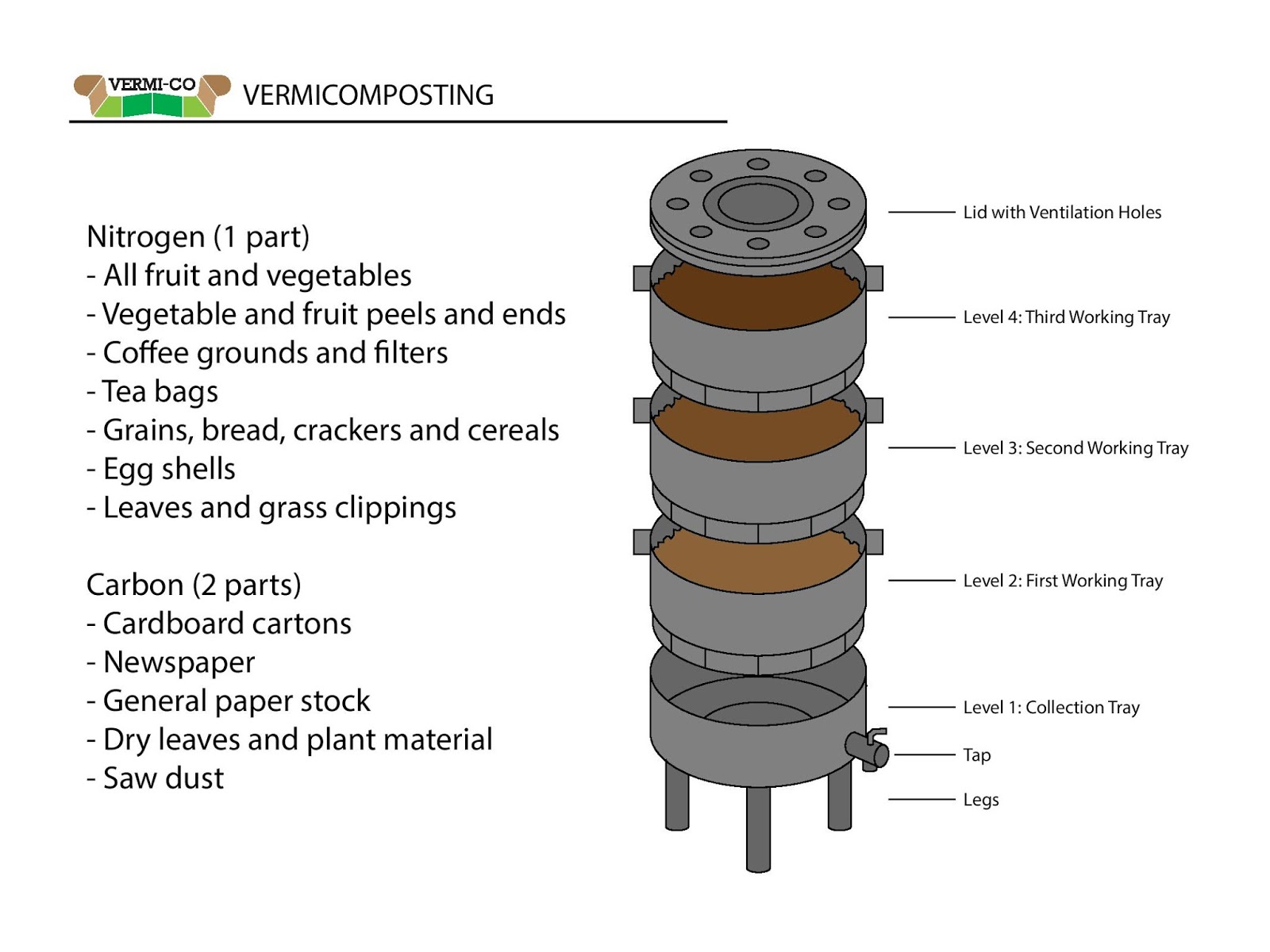 VERMI-CO VERMICOMPOSTING

Nitrogen (1 part)
- All fruit and vegetables
- Vegetable and fruit peels and ends
- Coffee grounds and filters
- Tea bags
- Grains, bread, crackers and cereals
- Egg shells
- Leaves and grass clippings

Carbon (2 parts)
- Cardboard cartons
- Newspaper
- General paper stock
- Dry leaves and plant material
- Saw dust

Lid with Ventilation Holes
Level 4: Third Working Tray
Level 3: Second Working Tray
Level 2: First Working Tray
Level 1: Collection Tray
Tap
Legs