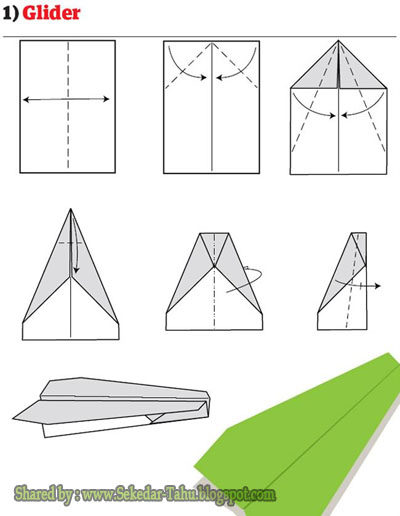 1) Glider

Shared by : www.Sekedar-Tahu.blogspot.com