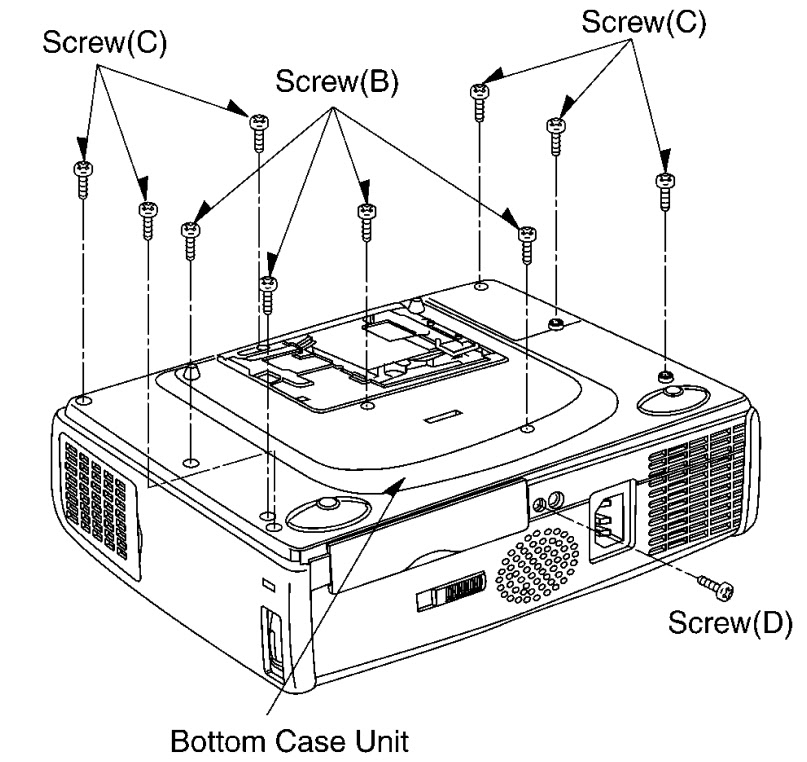 Screw(C)

Screw(B)

Screw(C)

Screw(D)

Bottom Case Unit