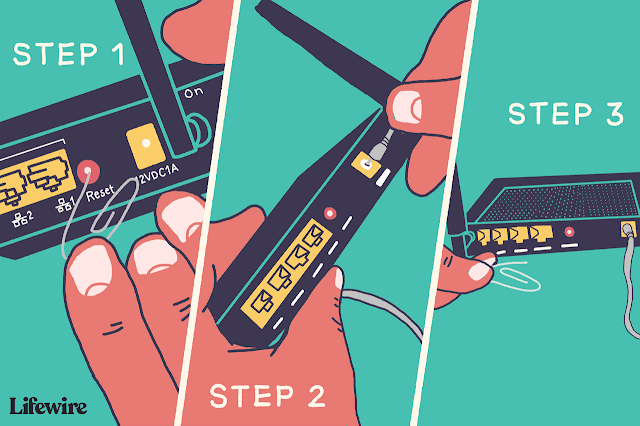 STEP 1

On

2

1

Reset

12VDC1A

STEP 2

STEP 3

Lifewire